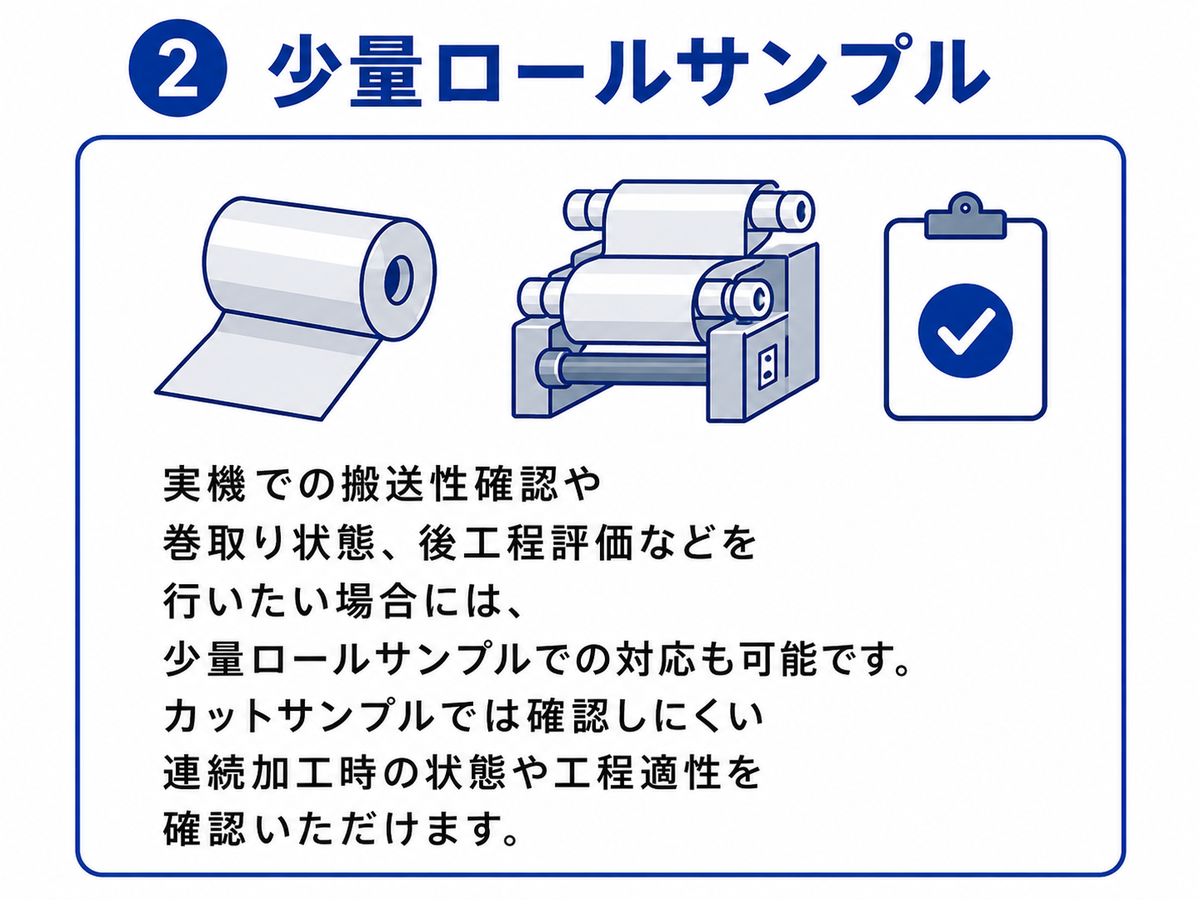 2 少量ロールサンプル

実機での搬送性確認や巻取り状態、後工程評価などを行いたい場合には、少量ロールサンプルでの対応も可能です。カットサンプルでは確認しにくい連続加工時の状態や工程適性を確認いただけます。